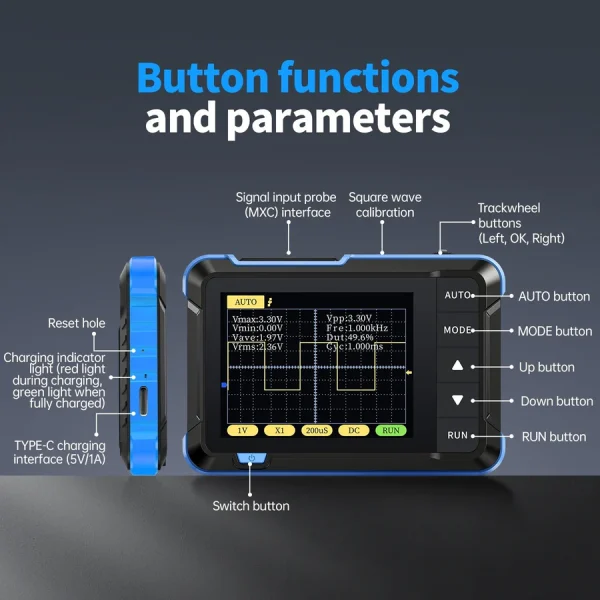 Button functions and parameters

Signal input probe (MXC) interface

Square wave calibration

Trackwheel buttons (Left, OK, Right)

Reset hole

Charging indicator light (red light during charging, green light when fully charged)

TYPE-C charging interface (5V/1A)

AUTO

Vmax:3.30V
Vmin:0.00V
Vave:1.97V
Vrms:2.36V

Vpp:3.30V
Fre:1.000kHz
Dut:49.6%
Cyc:1.000ms

1V
X1
200uS
DC
RUN

AUTO
MODE
▲
▼
RUN

AUTO button
MODE button
Up button
Down button
RUN button

Switch button